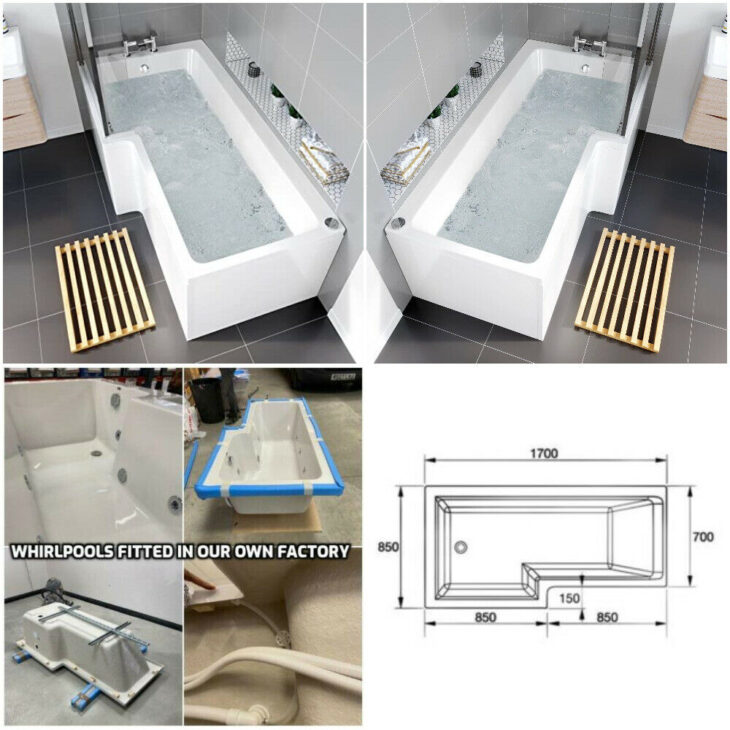 WHIRLPOOLS FITTED IN OUR OWN FACTORY

1700

850

700

150

850

850