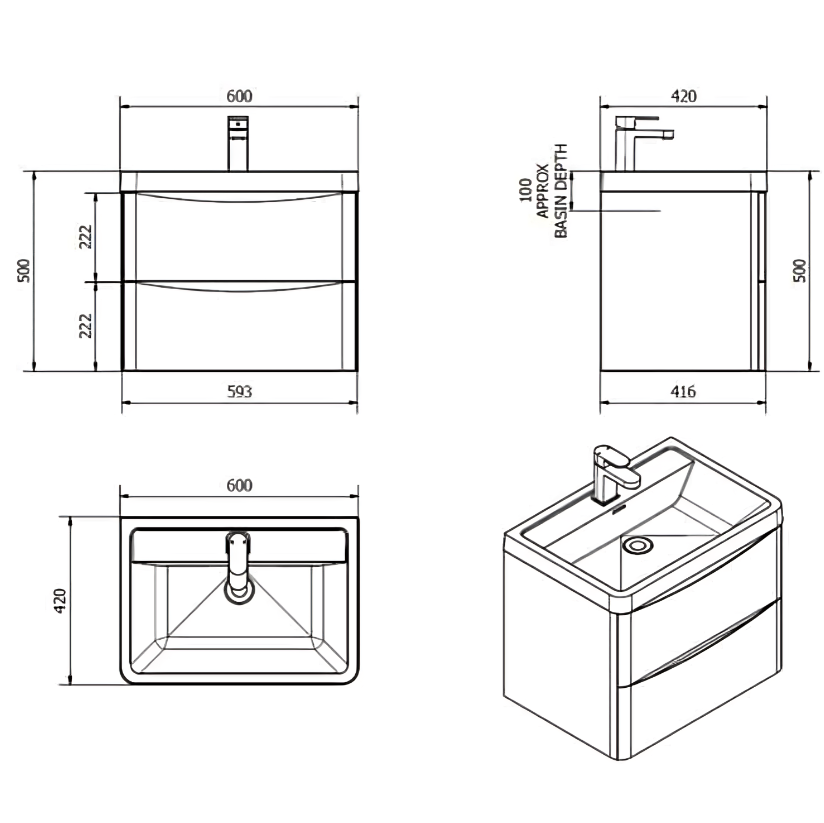 600

500

222

222

593

420

100
APPROX
BASIN DEPTH

500

416

600

420